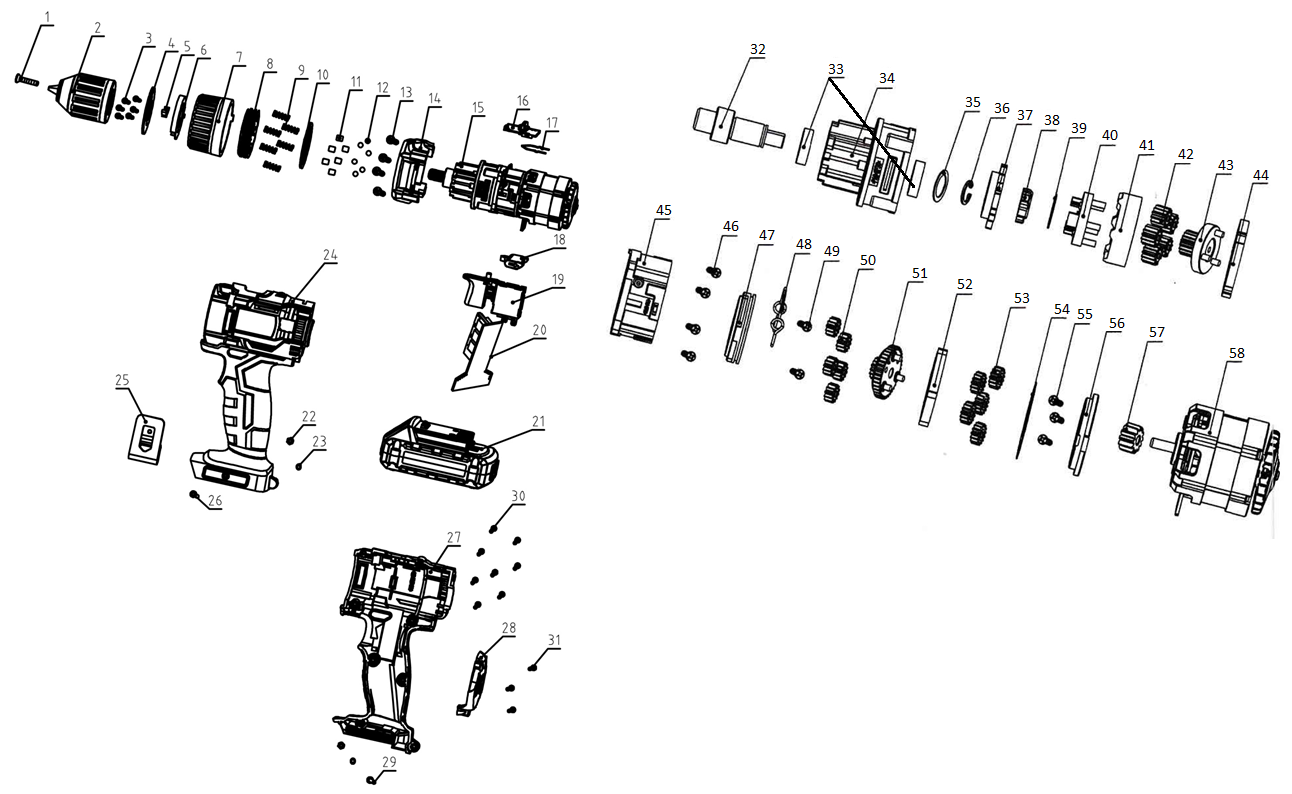 1
2
3
4
5
6
7
8
9
10
11
12
13
14
15
16
17
18
19
20
21
22
23
24
25
26
27
28
29
30
31
32
33
34
35
36
37
38
39
40
41
42
43
44
45
46
47
48
49
50
51
52
53
54
55
56
57
58